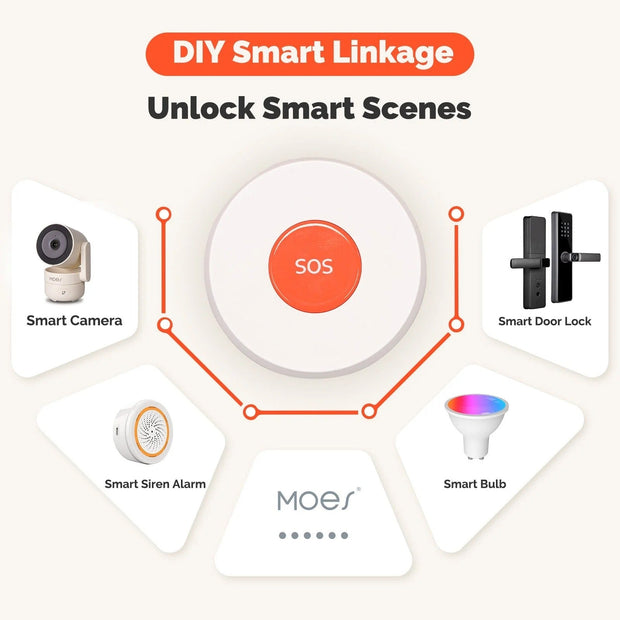 DIY Smart Linkage
Unlock Smart Scenes

SOS

MOES
Smart Camera

Smart Door Lock

Smart Siren Alarm

MOES

Smart Bulb