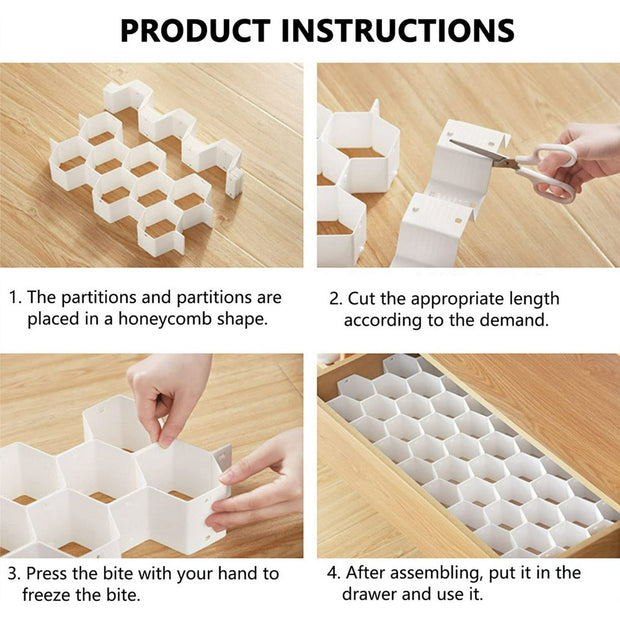 PRODUCT INSTRUCTIONS

1. The partitions and partitions are placed in a honeycomb shape.

2. Cut the appropriate length according to the demand.

3. Press the bite with your hand to freeze the bite.

4. After assembling, put it in the drawer and use it.