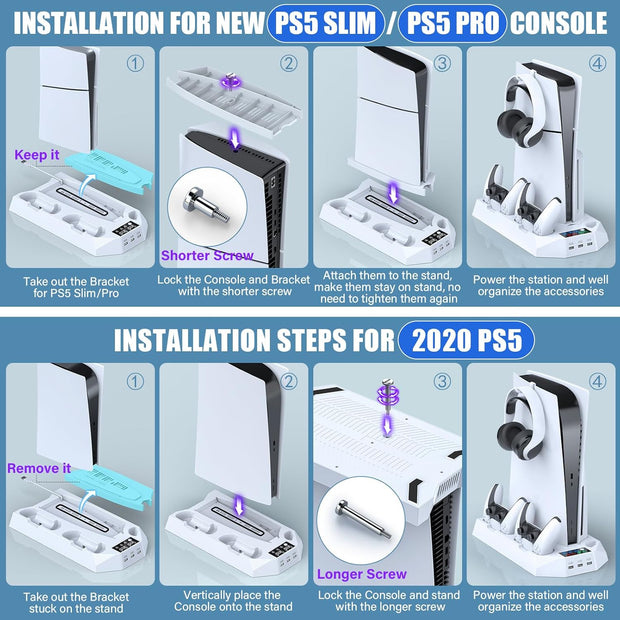 INSTALLATION FOR NEW PS5 SLIM / PS5 PRO CONSOLE

①
Keep it
Take out the Bracket for PS5 Slim/Pro

②
Shorter Screw
Lock the Console and Bracket with the shorter screw

③
Attach them to the stand, make them stay on stand, no need to tighten them again

④
Power the station and well organize the accessories

INSTALLATION STEPS FOR 2020 PS5

①
Remove it
Take out the Bracket stuck on the stand

②
Vertically place the Console onto the stand

③
Longer Screw
Lock the Console and stand with the longer screw

④
Power the station and well organize the accessories