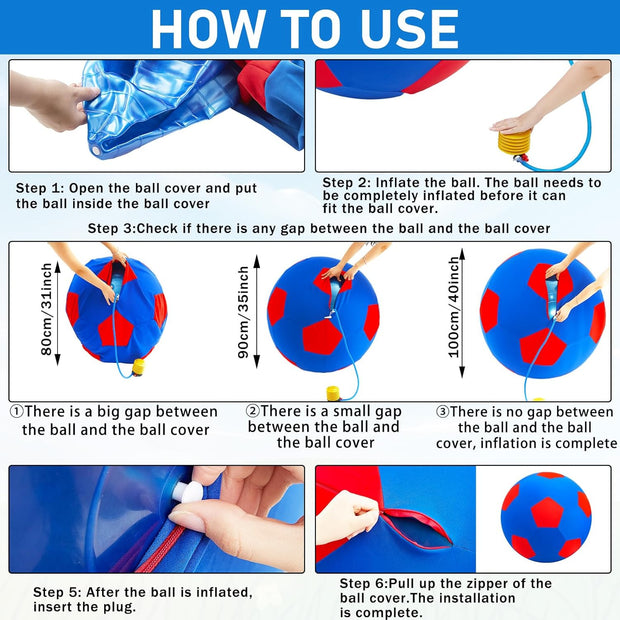 HOW TO USE

Step 1: Open the ball cover and put the ball inside the ball cover

Step 2: Inflate the ball. The ball needs to be completely inflated before it can fit the ball cover.

Step 3:Check if there is any gap between the ball and the ball cover

80cm/31inch

90cm/35inch

100cm/40inch

①There is a big gap between the ball and the ball cover

②There is a small gap between the ball and the ball cover

③There is no gap between the ball and the ball cover, inflation is complete

Step 5: After the ball is inflated, insert the plug.

Step 6:Pull up the zipper of the ball cover.The installation is complete.