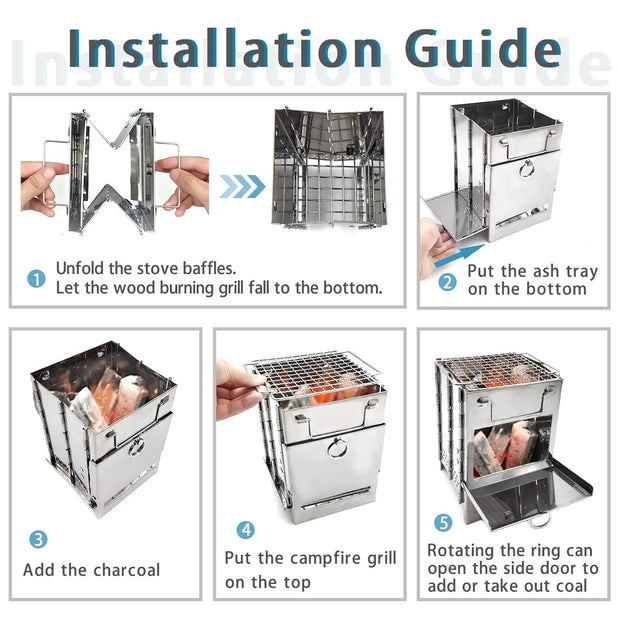 Installation Guide

1 Unfold the stove baffles.
Let the wood burning grill fall to the bottom.

2 Put the ash tray on the bottom

3 Add the charcoal

4 Put the campfire grill on the top

5 Rotating the ring can open the side door to add or take out coal